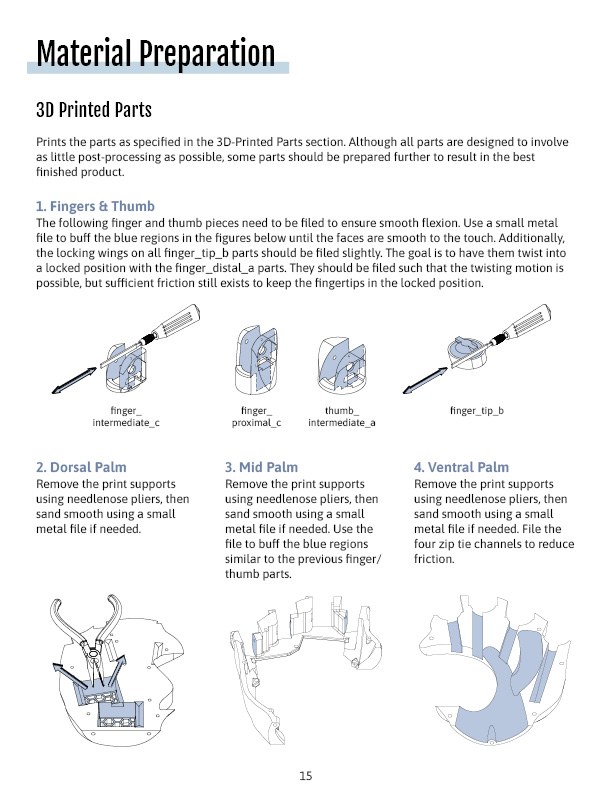 Material Preparation

3D Printed Parts

Prints the parts as specified in the 3D-Printed Parts section. Although all parts are designed to involve as little post-processing as possible, some parts should be prepared further to result in the best finished product.

1. Fingers & Thumb

The following finger and thumb pieces need to be filed to ensure smooth flexion. Use a small metal file to buff the blue regions in the figures below until the faces are smooth to the touch. Additionally, the locking wings on all finger_tip_b parts should be filed slightly. The goal is to have them twist into a locked position with the finger_distal_a parts. They should be filed such that the twisting motion is possible, but sufficient friction still exists to keep the fingertips in the locked position.

finger_ intermediate_c

finger_ proximal_c

thumb_ intermediate_a

finger_tip_b

2. Dorsal Palm

Remove the print supports using needlenose pliers, then sand smooth using a small metal file if needed.

3. Mid Palm

Remove the print supports using needlenose pliers, then sand smooth using a small metal file if needed. Use the file to buff the blue regions similar to the previous finger/ thumb parts.

4. Ventral Palm

Remove the print supports using needlenose pliers, then sand smooth using a small metal file if needed. File the four zip tie channels to reduce friction.

15