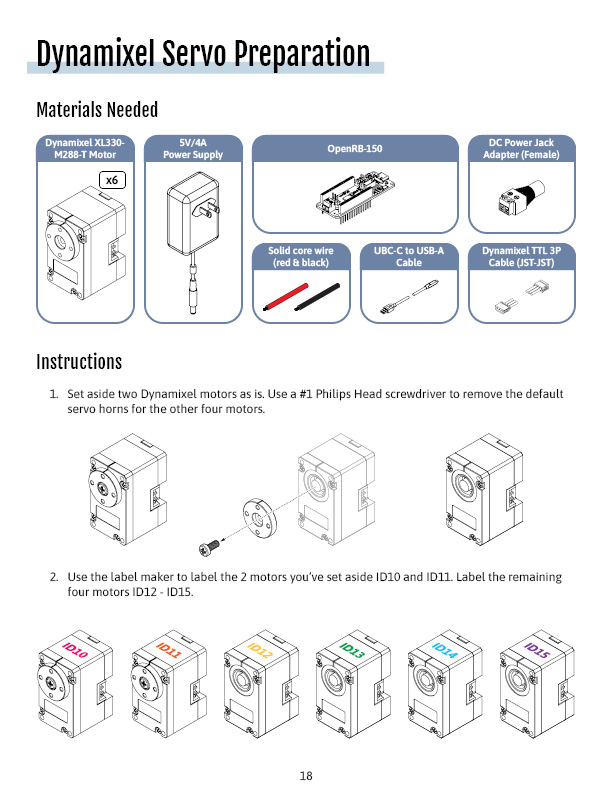 Dynamixel Servo Preparation

Materials Needed

Dynamixel XL330-M288-T Motor

x6

5V/4A Power Supply

OpenRB-150

DC Power Jack Adapter (Female)

Solid core wire (red & black)

UBC-C to USB-A Cable

Dynamixel TTL 3P Cable (JST-JST)

Instructions

1. Set aside two Dynamixel motors as is. Use a #1 Philips Head screwdriver to remove the default servo horns for the other four motors.

2. Use the label maker to label the 2 motors you've set aside ID10 and ID11. Label the remaining four motors ID12 - ID15.

ID10

ID11

ID12

ID13

ID14

ID15

18