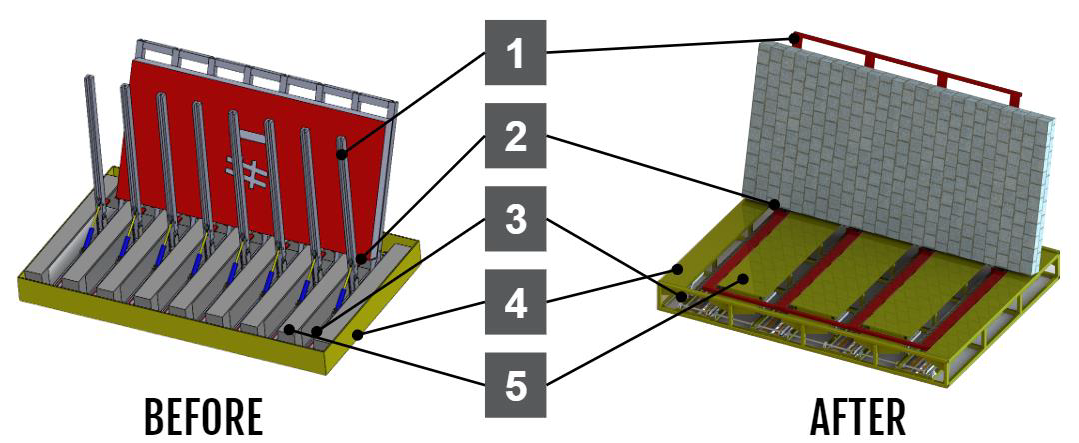 1
2
3
4
5
BEFORE
AFTER