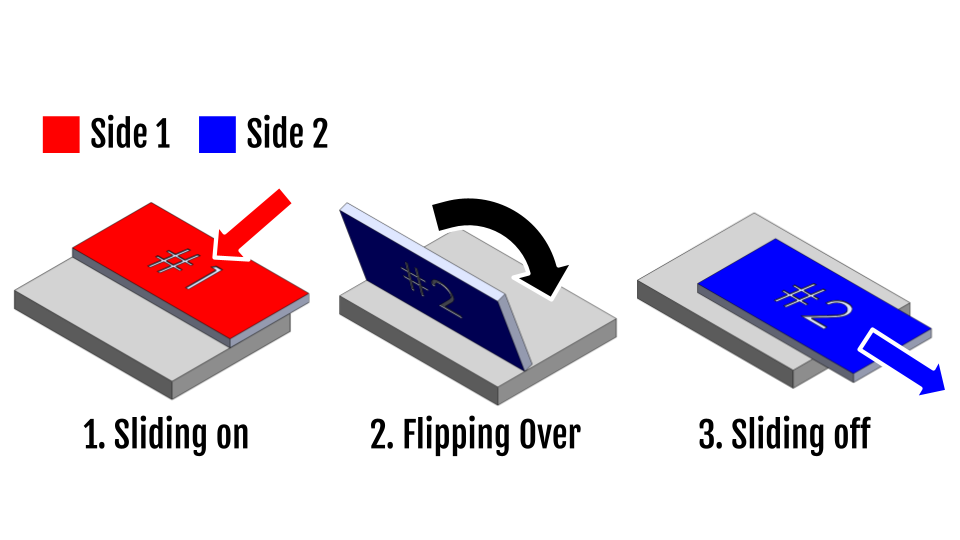 Side 1 Side 2

#1

#2

#2

1. Sliding on

2. Flipping Over

3. Sliding off